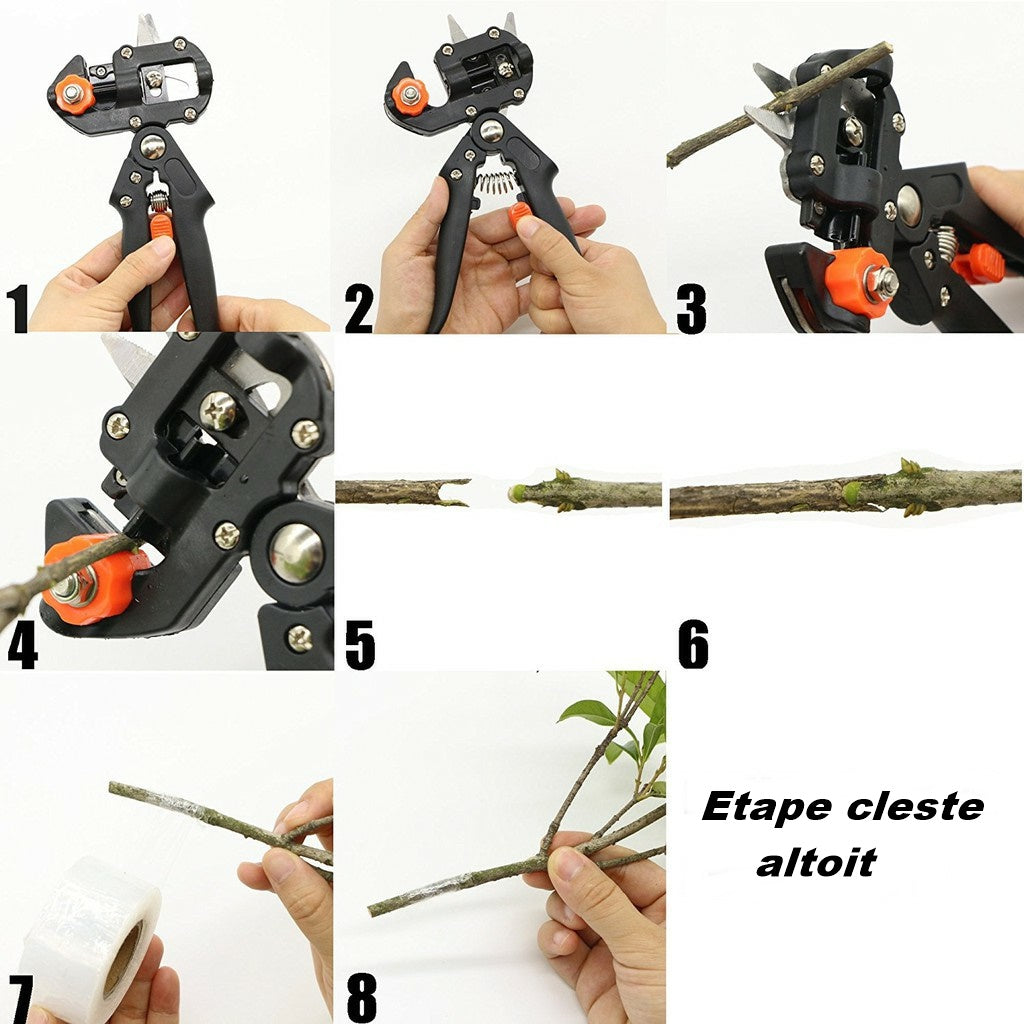 1

2

3

4

5

6

7

8

Etape cleste altoit