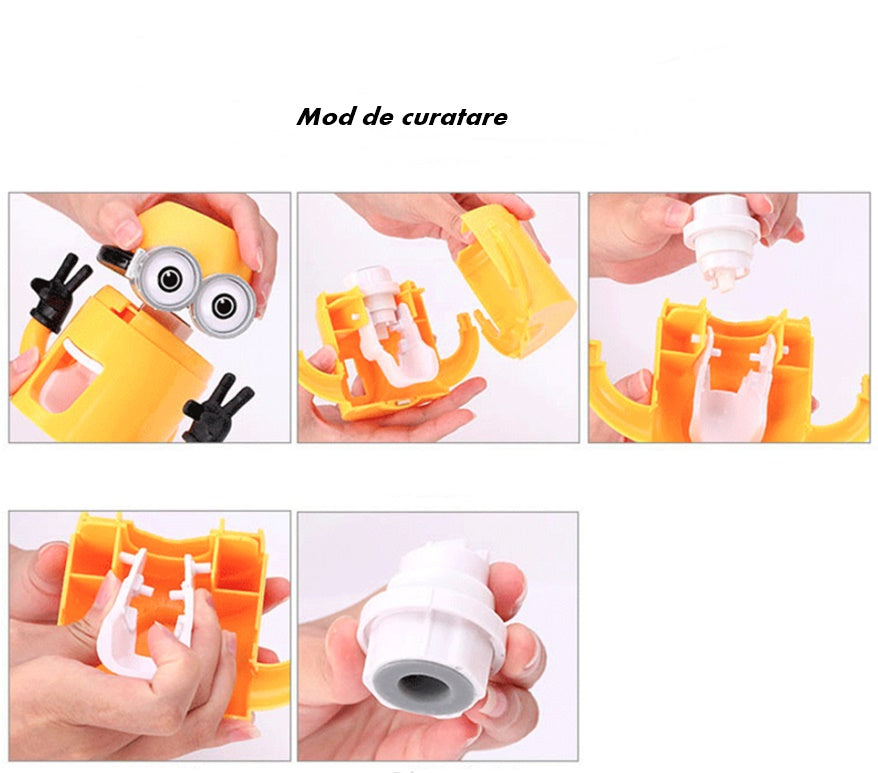 Mod de curatare