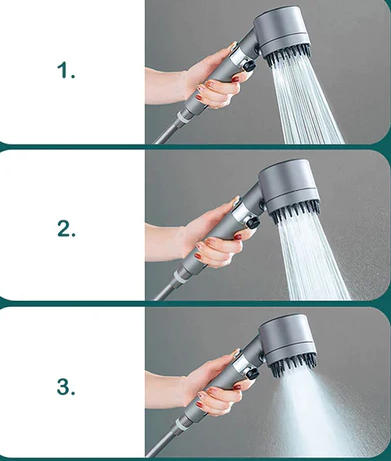 1.

2.

3.